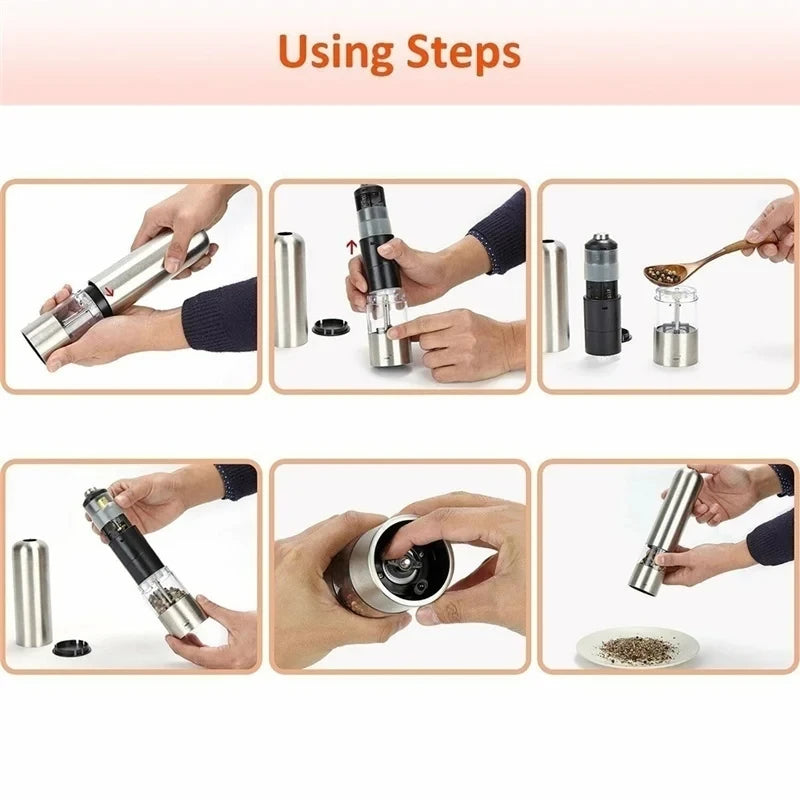 Using Steps