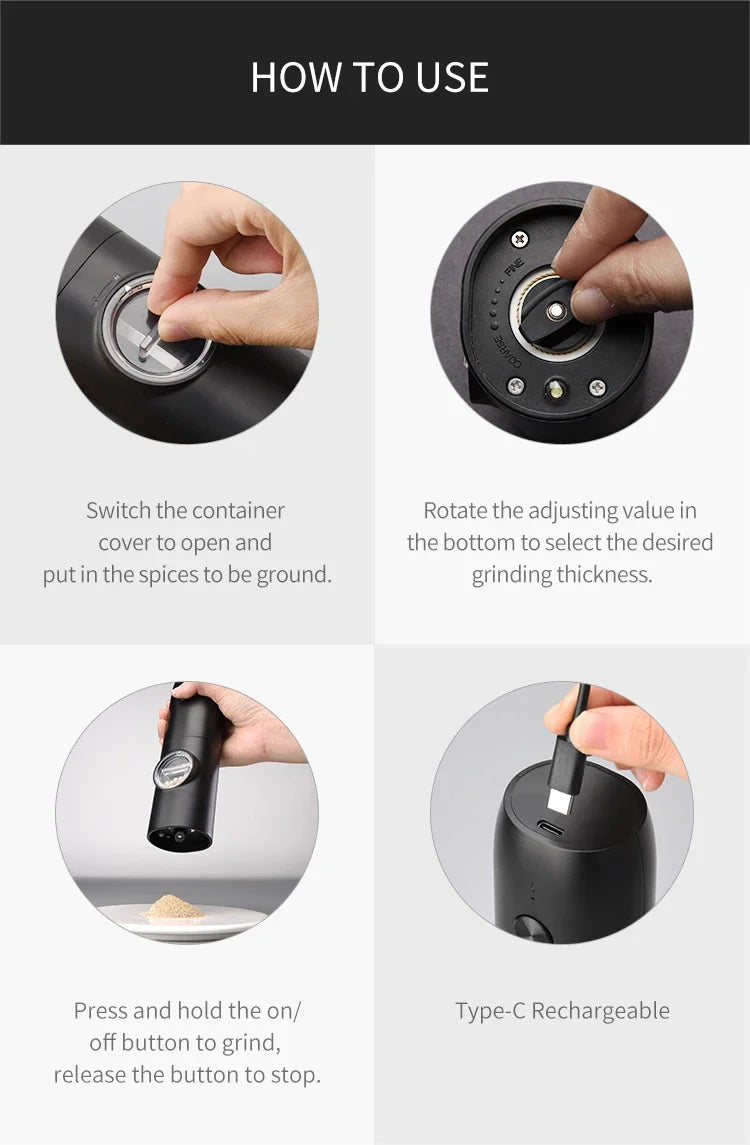 HOW TO USE

FINE
COARSE

Switch the container cover to open and put in the spices to be ground.

Rotate the adjusting value in the bottom to select the desired grinding thickness.

Press and hold the on/off button to grind, release the button to stop.

Type-C Rechargeable