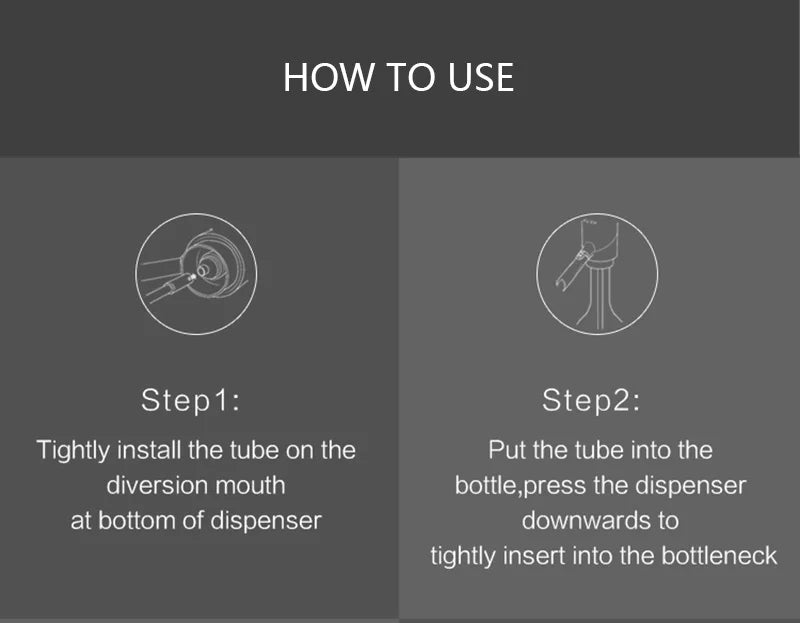 HOW TO USE

Step1:

Tightly install the tube on the diversion mouth at bottom of dispenser

Step2:

Put the tube into the bottle,press the dispenser downwards to tightly insert into the bottleneck