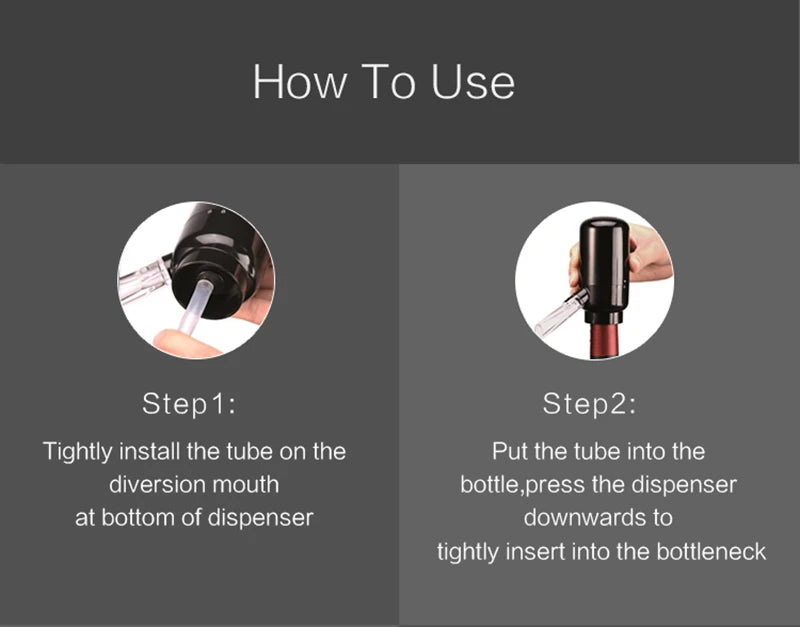 How To Use

Step1:

Tightly install the tube on the diversion mouth at bottom of dispenser

Step2:

Put the tube into the bottle,press the dispenser downwards to tightly insert into the bottleneck