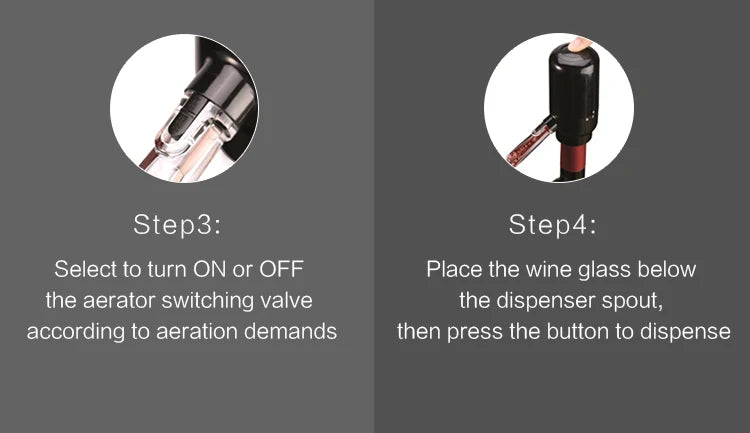 Step3:

Select to turn ON or OFF the aerator switching valve according to aeration demands

Step4:

Place the wine glass below the dispenser spout, then press the button to dispense