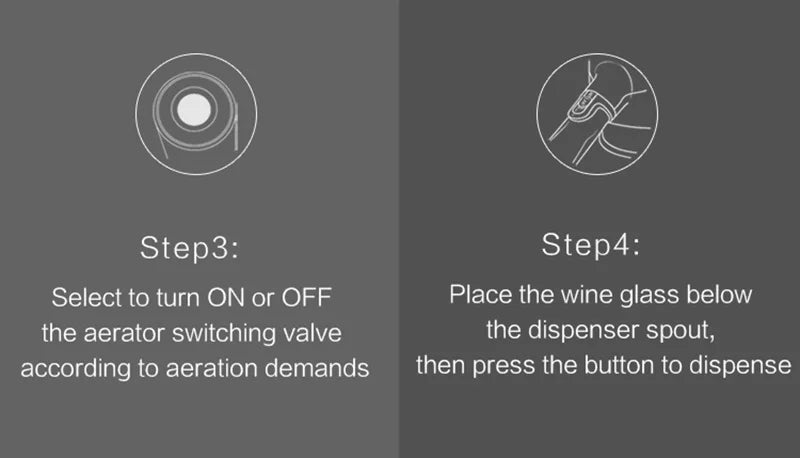 Step3:

Select to turn ON or OFF the aerator switching valve according to aeration demands

Step4:

Place the wine glass below the dispenser spout, then press the button to dispense