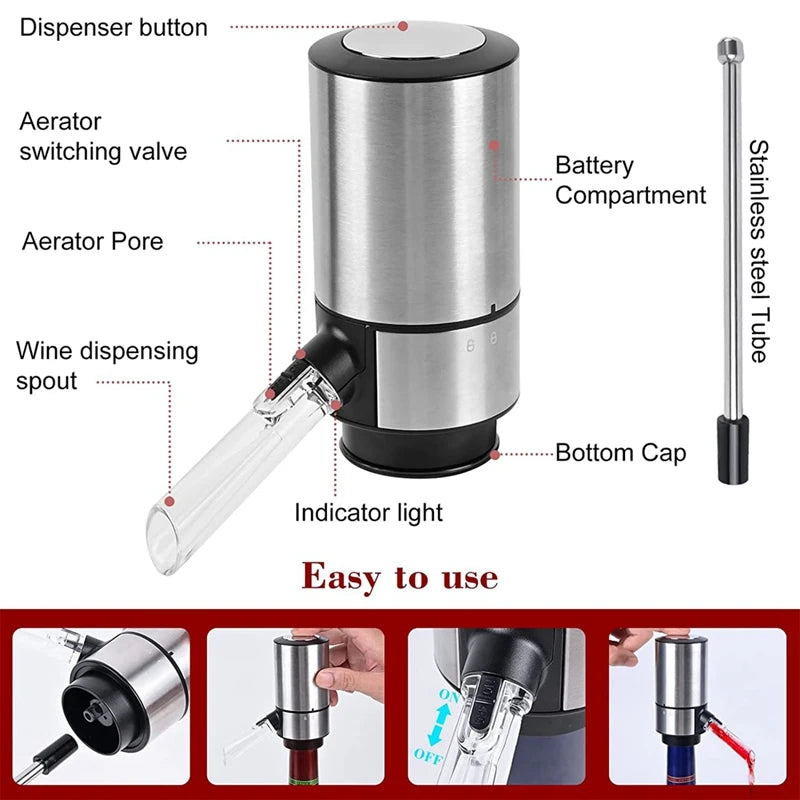 Dispenser button

Aerator switching valve

Aerator Pore

Wine dispensing spout

Battery Compartment

Stainless steel Tube

Bottom Cap

Indicator light

Easy to use

ON

OFF