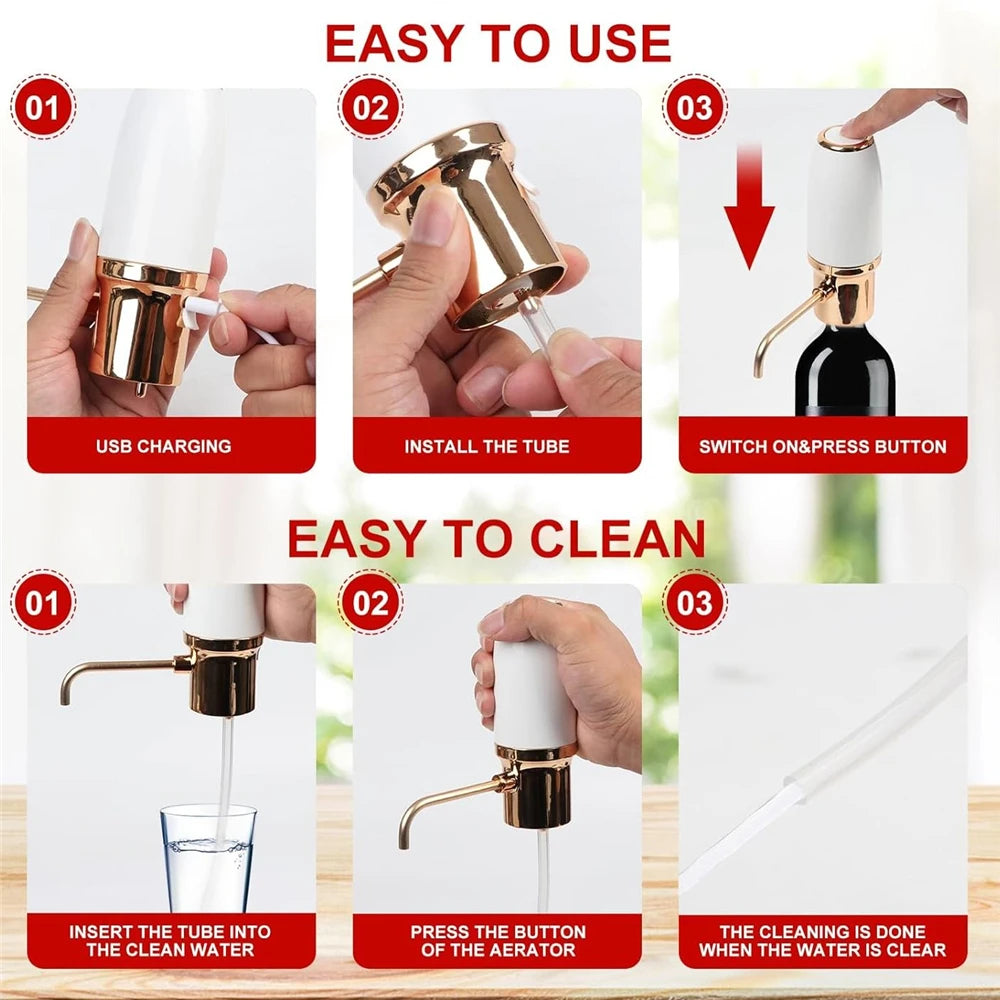 EASY TO USE

01

USB CHARGING

02

INSTALL THE TUBE

03

SWITCH ON&PRESS BUTTON

EASY TO CLEAN

01

INSERT THE TUBE INTO THE CLEAN WATER

02

PRESS THE BUTTON OF THE AERATOR

03

THE CLEANING IS DONE WHEN THE WATER IS CLEAR