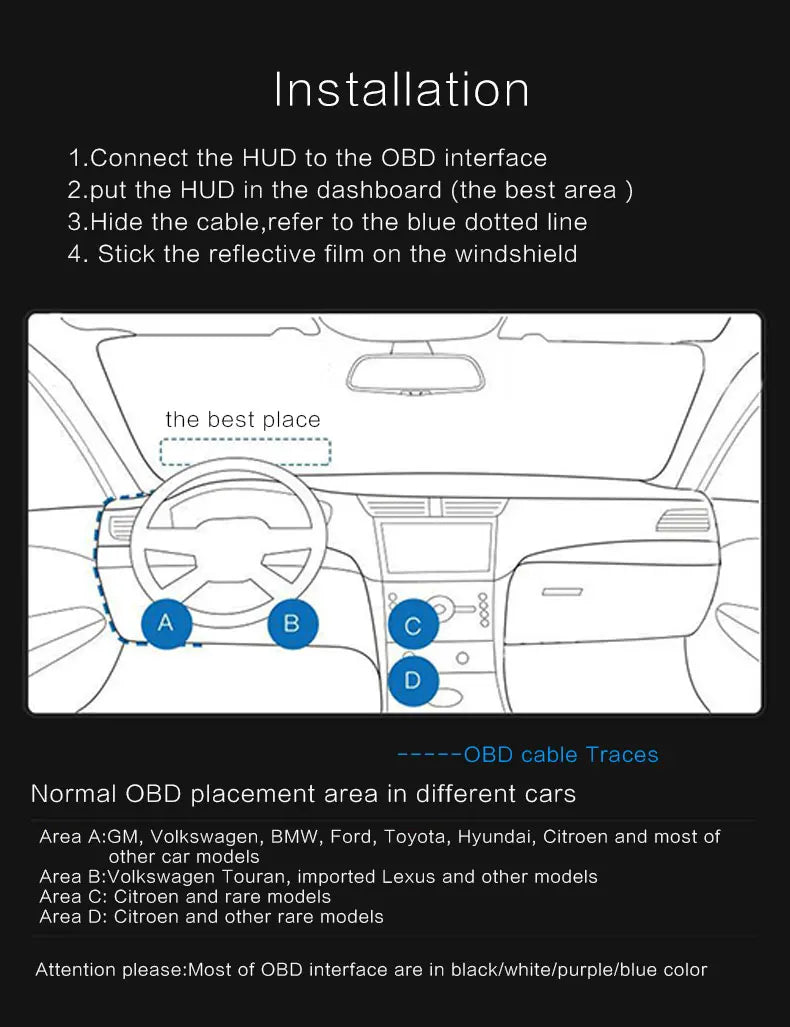 Installation

1.Connect the HUD to the OBD interface
2.put the HUD in the dashboard (the best area )
3.Hide the cable,refer to the blue dotted line
4. Stick the reflective film on the windshield

the best place

A
B
C
D

-----OBD cable Traces

Normal OBD placement area in different cars

Area A:GM, Volkswagen, BMW, Ford, Toyota, Hyundai, Citroen and most of other car models
Area B:Volkswagen Touran, imported Lexus and other models
Area C: Citroen and rare models
Area D: Citroen and other rare models

Attention please:Most of OBD interface are in black/white/purple/blue color