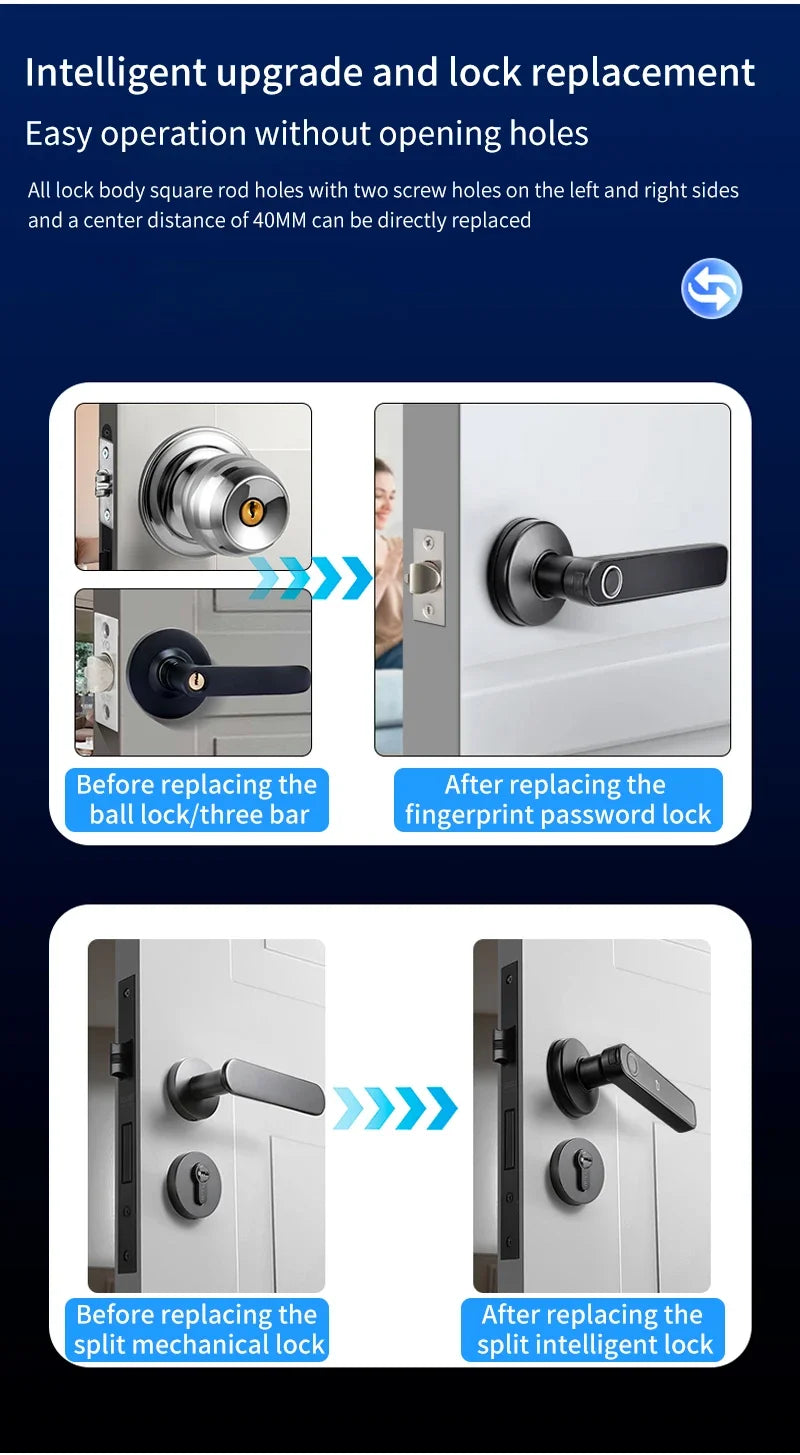 Intelligent upgrade and lock replacement

Easy operation without opening holes

All lock body square rod holes with two screw holes on the left and right sides and a center distance of 40MM can be directly replaced

Before replacing the ball lock/three bar

After replacing the fingerprint password lock

Before replacing the split mechanical lock

After replacing the split intelligent lock