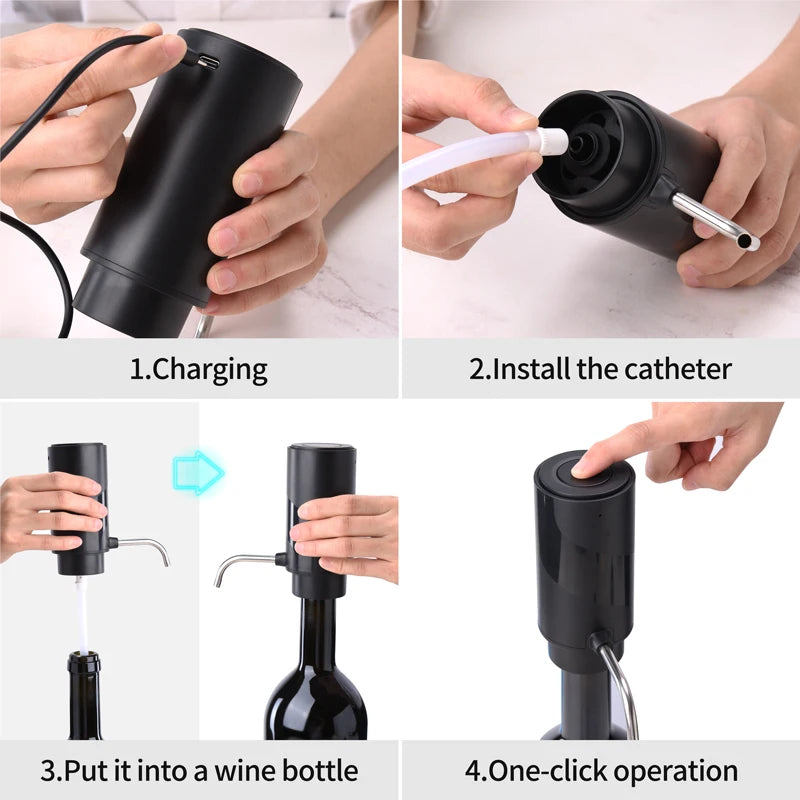 1.Charging

2.Install the catheter

3.Put it into a wine bottle

4.One-click operation