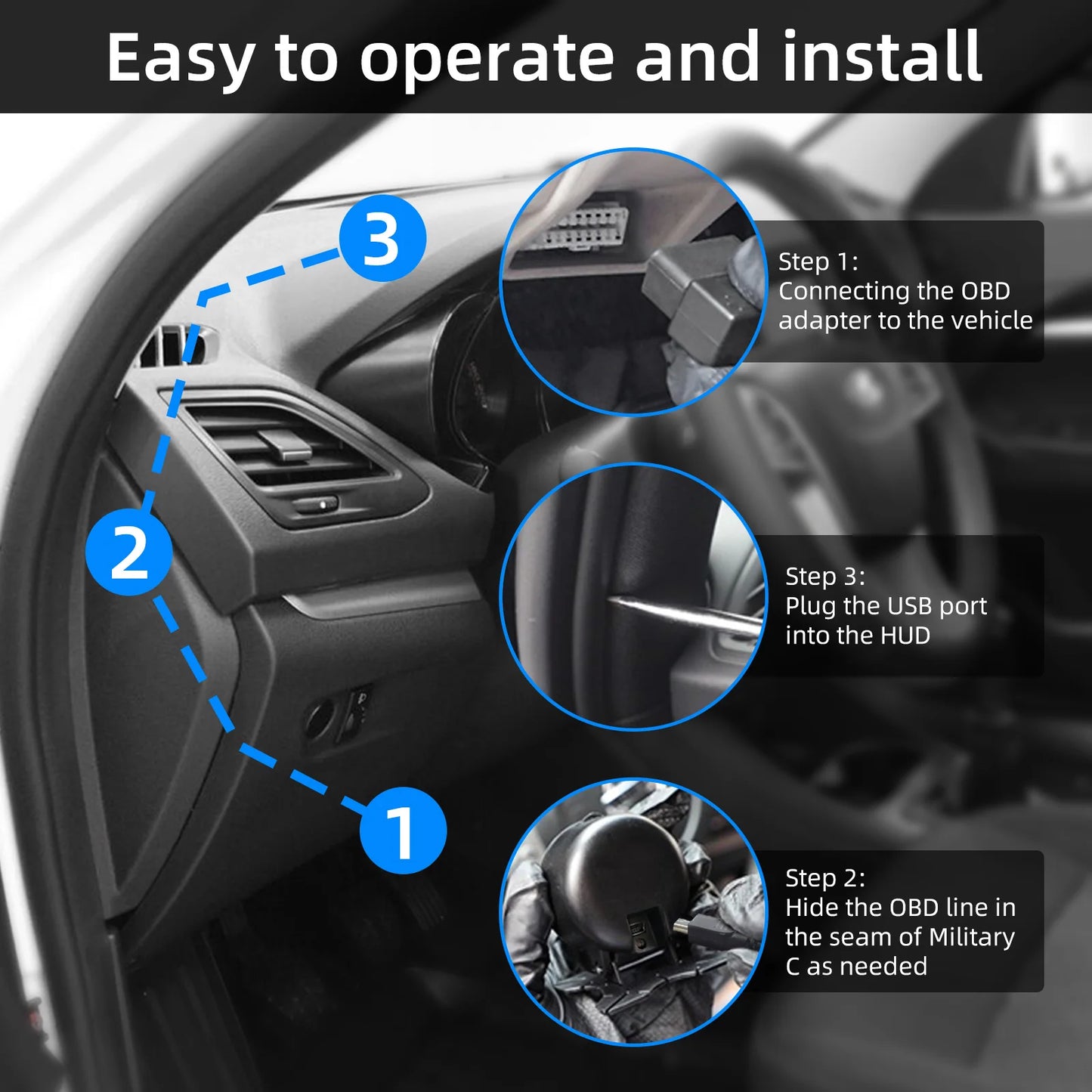 Easy to operate and install

3

2

1

Step 1:
Connecting the OBD adapter to the vehicle

Step 3:
Plug the USB port into the HUD

Step 2:
Hide the OBD line in the seam of Military C as needed