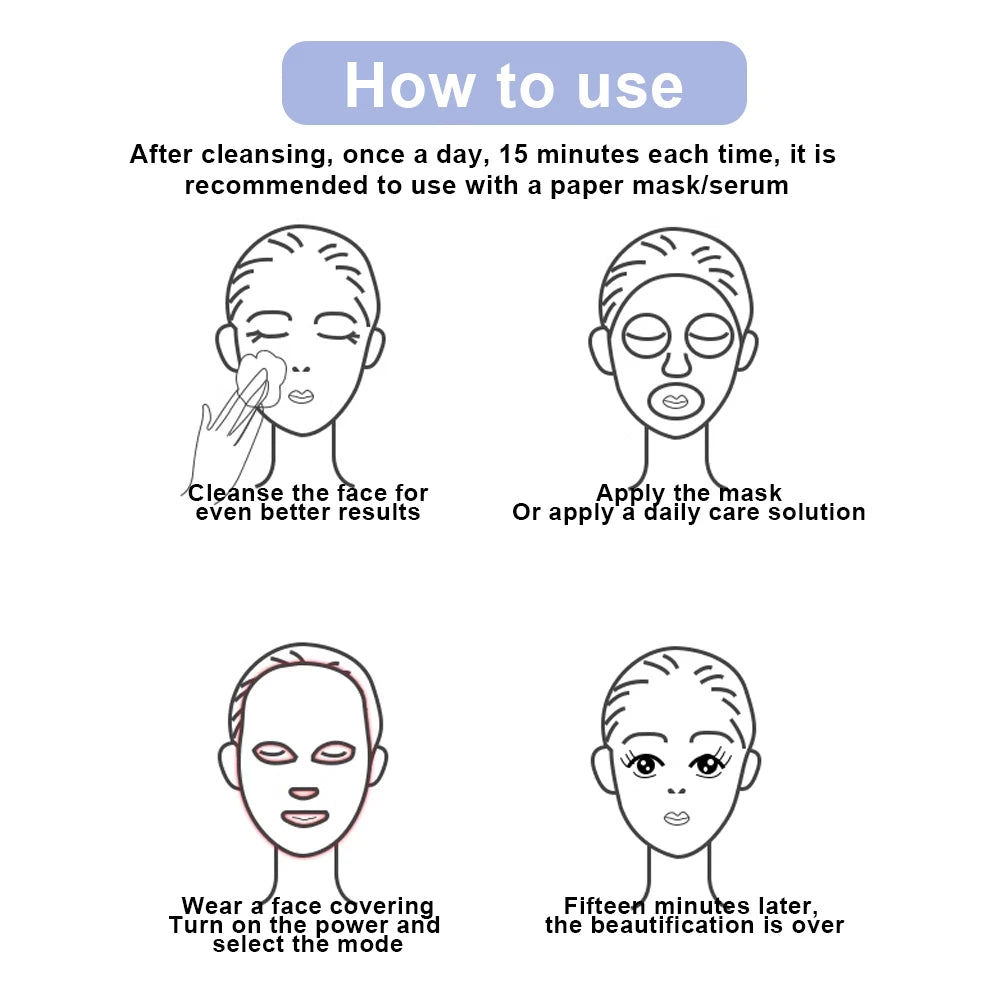 How to use

After cleansing, once a day, 15 minutes each time, it is recommended to use with a paper mask/serum

Cleanse the face for even better results

Apply the mask
Or apply a daily care solution

Wear a face covering
Turn on the power and select the mode

Fifteen minutes later,
the beautification is over