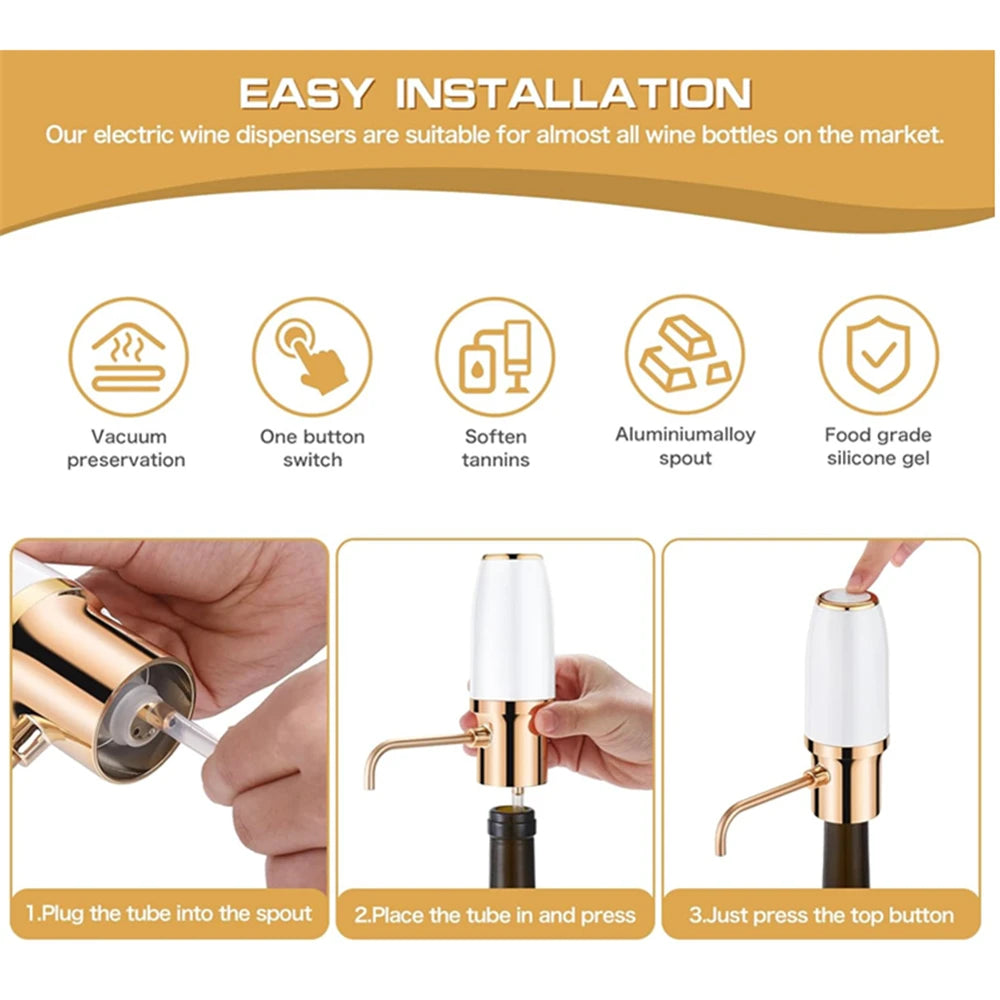 EASY INSTALLATION

Our electric wine dispensers are suitable for almost all wine bottles on the market.

Vacuum preservation

One button switch

Soften tannins

Aluminiumalloy spout

Food grade silicone gel

1.Plug the tube into the spout

2.Place the tube in and press

3.Just press the top button