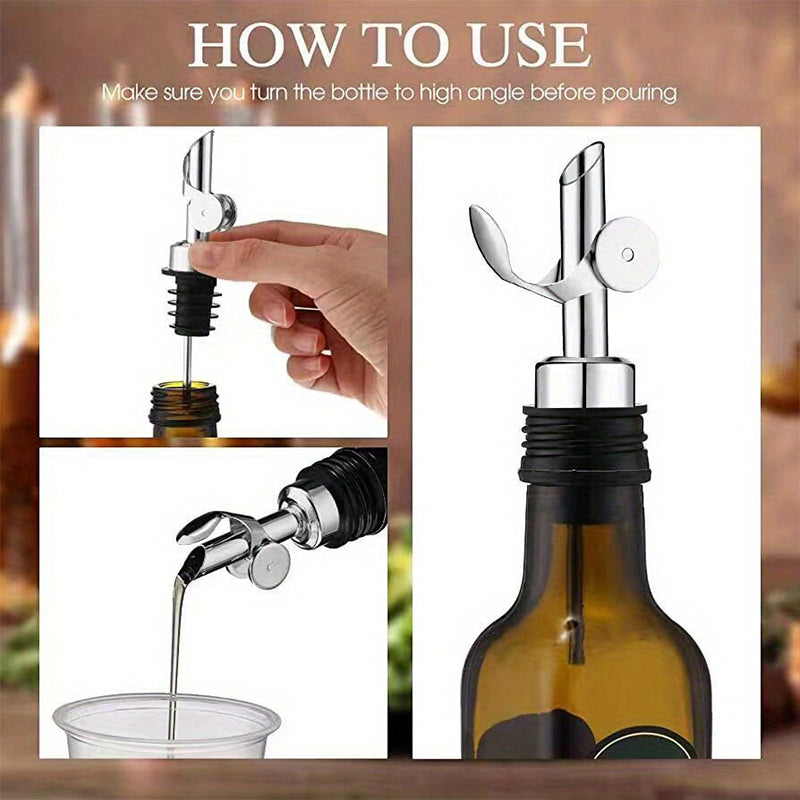 HOW TO USE

Make sure you turn the bottle to high angle before pouring