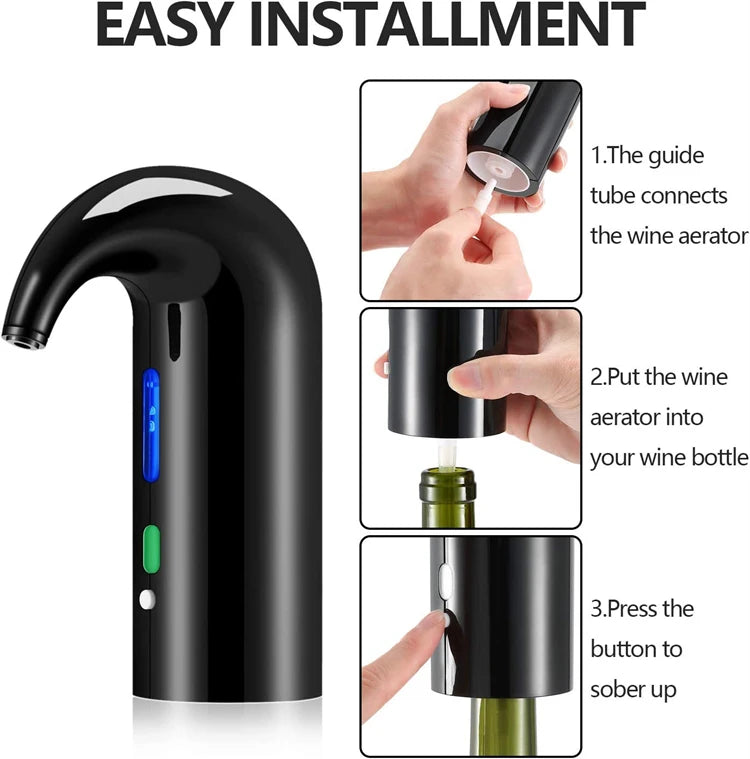 EASY INSTALLMENT

1.The guide tube connects the wine aerator

2.Put the wine aerator into your wine bottle

3.Press the button to sober up