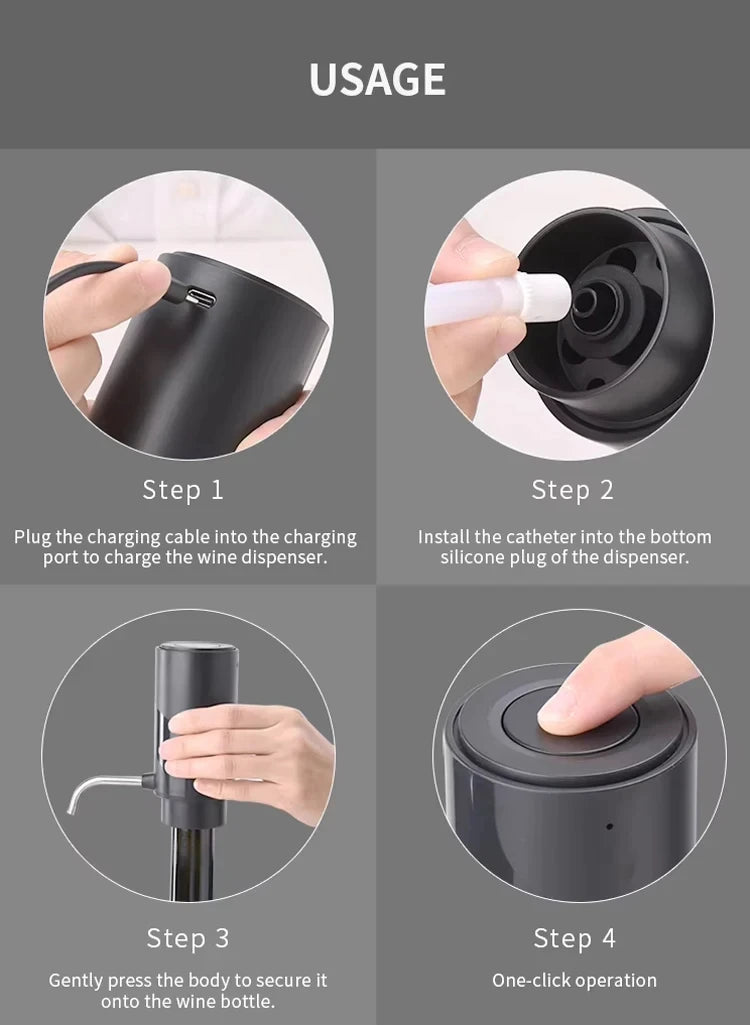 USAGE

Step 1

Plug the charging cable into the charging port to charge the wine dispenser.

Step 2

Install the catheter into the bottom silicone plug of the dispenser.

Step 3

Gently press the body to secure it onto the wine bottle.

Step 4

One-click operation