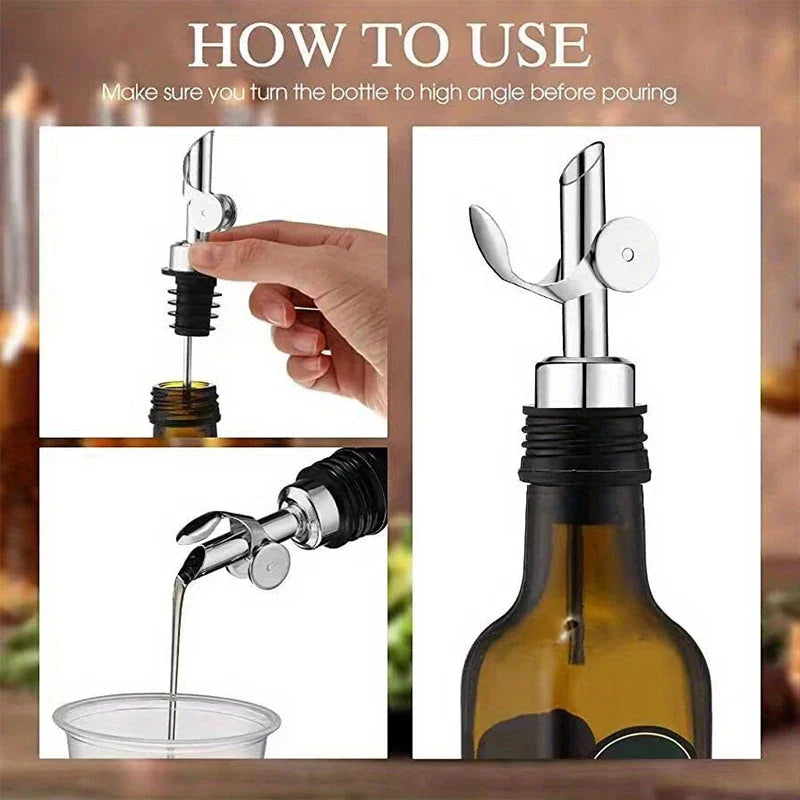 HOW TO USE

Make sure you turn the bottle to high angle before pouring