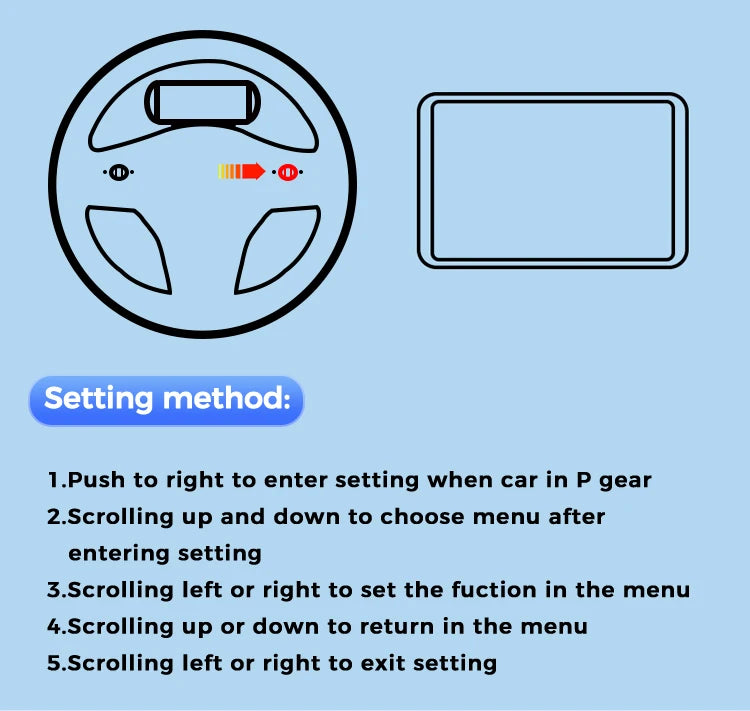 Setting method:

1.Push to right to enter setting when car in P gear
2.Scrolling up and down to choose menu after entering setting
3.Scrolling left or right to set the fuction in the menu
4.Scrolling up or down to return in the menu
5.Scrolling left or right to exit setting