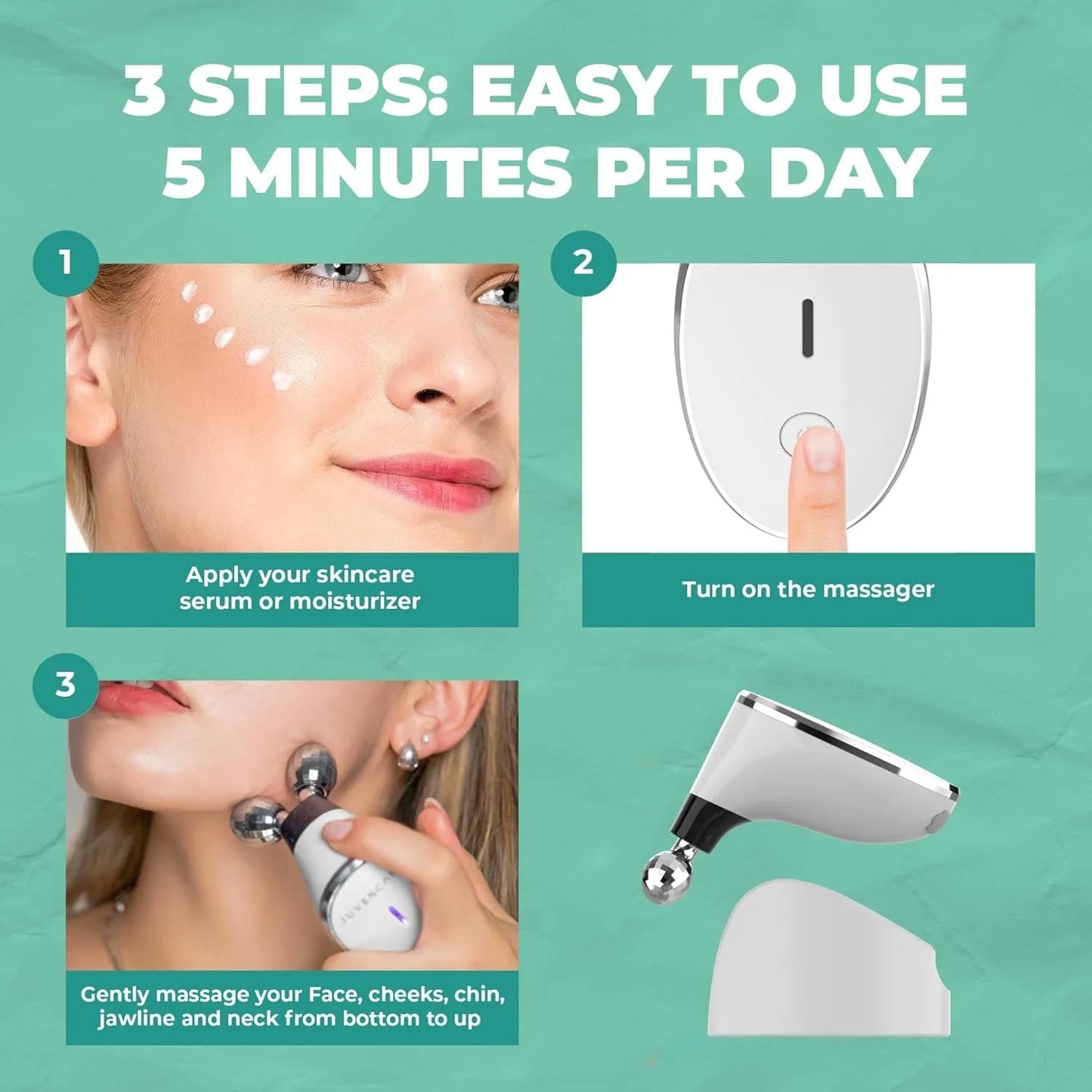 3 STEPS: EASY TO USE
5 MINUTES PER DAY

1

Apply your skincare serum or moisturizer

2

Turn on the massager

3

JUVENCA

Gently massage your Face, cheeks, chin, jawline and neck from bottom to up