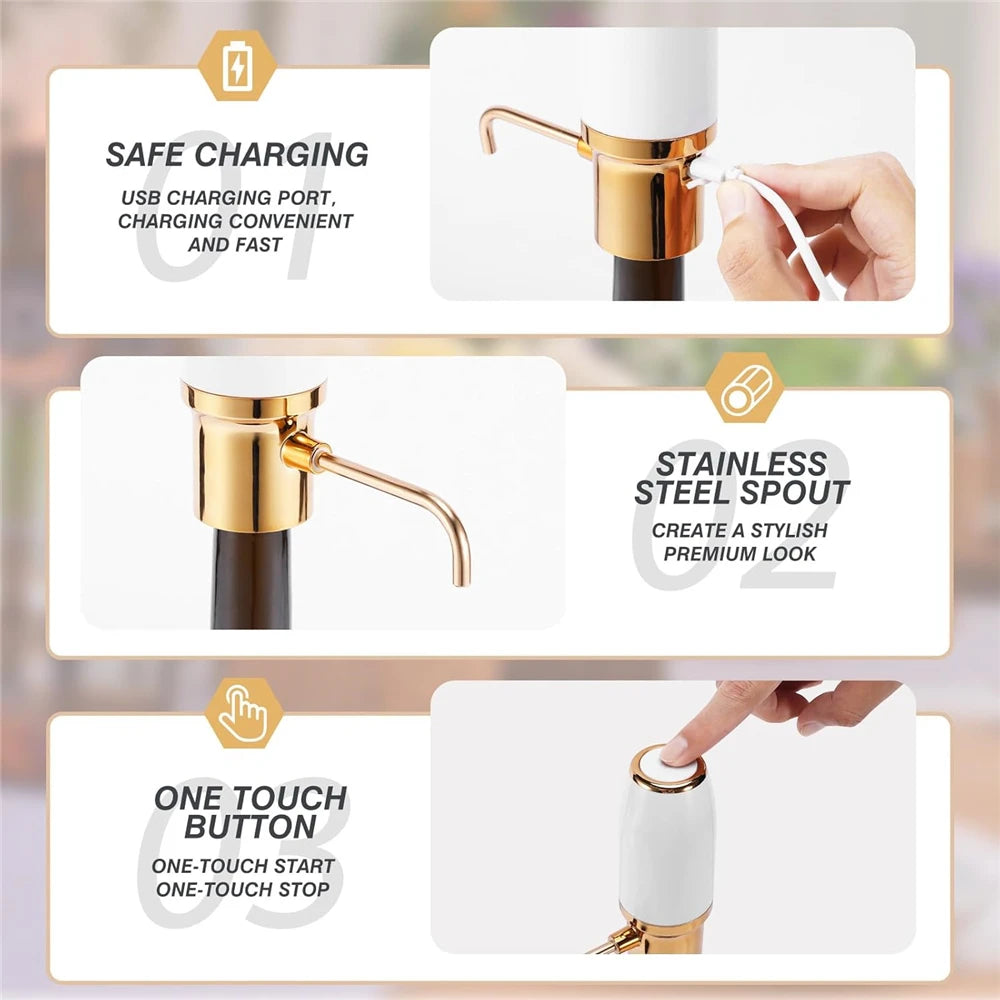 01
SAFE CHARGING
USB CHARGING PORT, CHARGING CONVENIENT AND FAST

02
STAINLESS STEEL SPOUT
CREATE A STYLISH PREMIUM LOOK

03
ONE TOUCH BUTTON
ONE-TOUCH START
ONE-TOUCH STOP