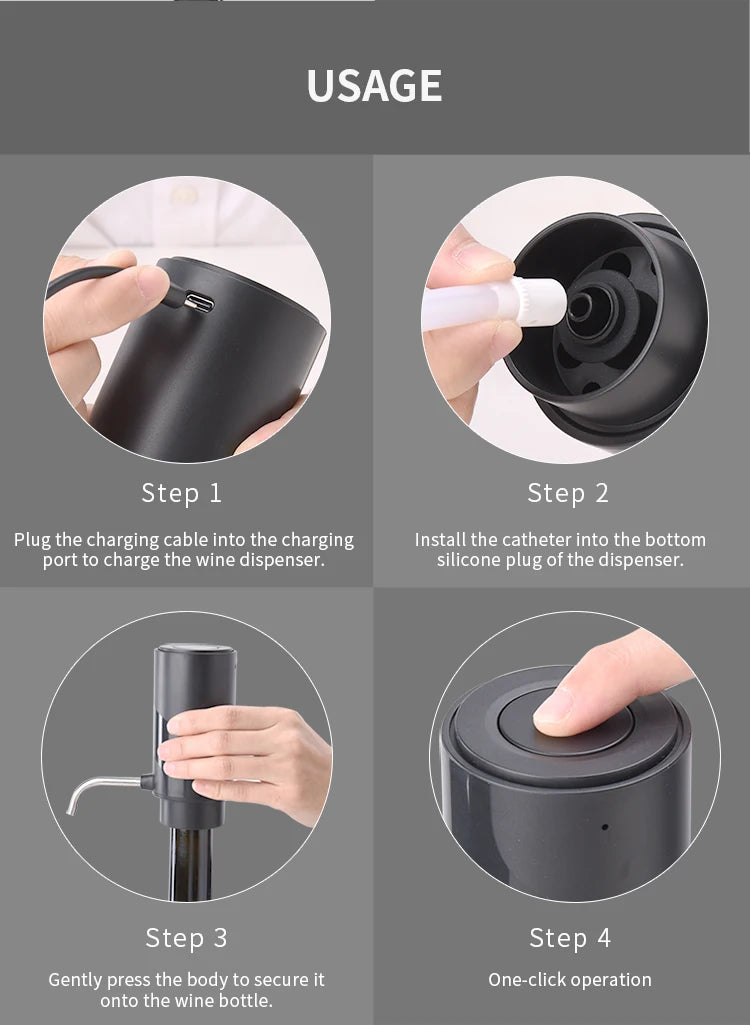 USAGE

Step 1

Plug the charging cable into the charging port to charge the wine dispenser.

Step 2

Install the catheter into the bottom silicone plug of the dispenser.

Step 3

Gently press the body to secure it onto the wine bottle.

Step 4

One-click operation