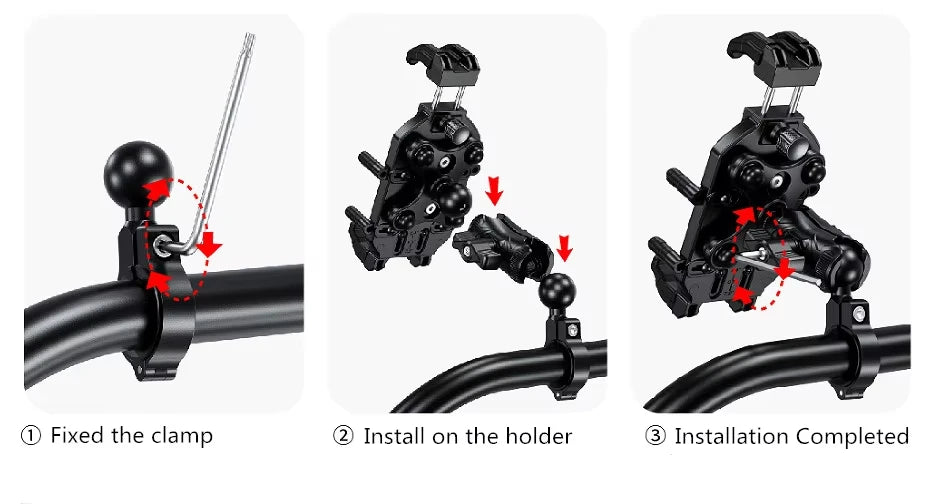 ① Fixed the clamp

② Install on the holder

③ Installation Completed