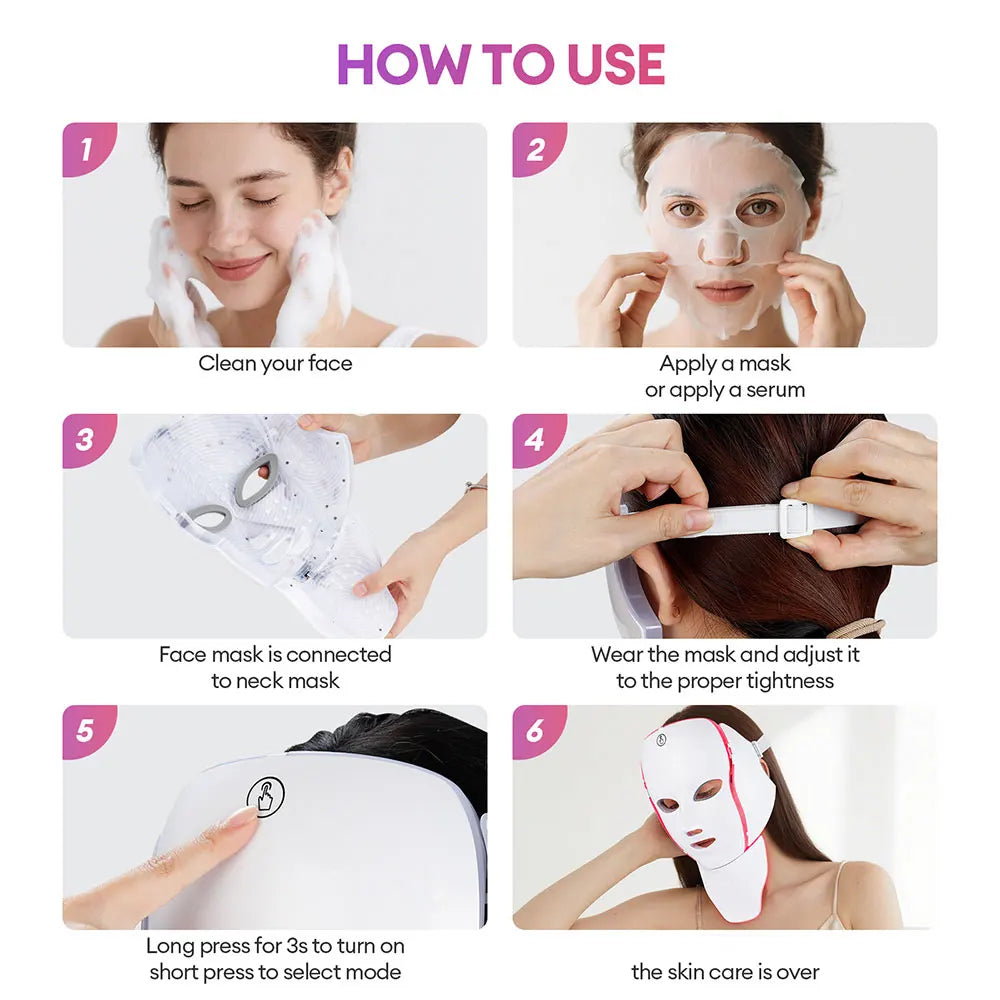 HOW TO USE

1
Clean your face

2
Apply a mask
or apply a serum

3
Face mask is connected
to neck mask

4
Wear the mask and adjust it
to the proper tightness

5
Long press for 3s to turn on
short press to select mode

6
the skin care is over