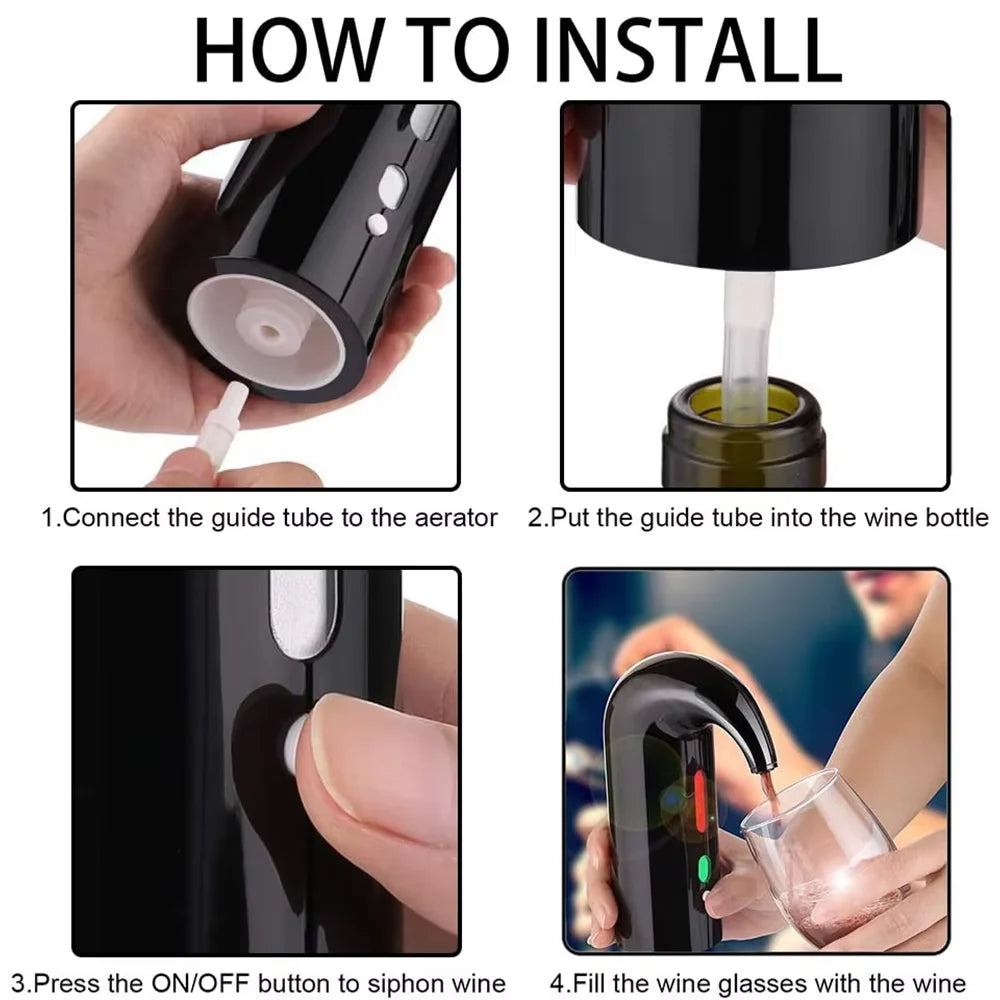 HOW TO INSTALL

1.Connect the guide tube to the aerator

2.Put the guide tube into the wine bottle

3.Press the ON/OFF button to siphon wine

4.Fill the wine glasses with the wine