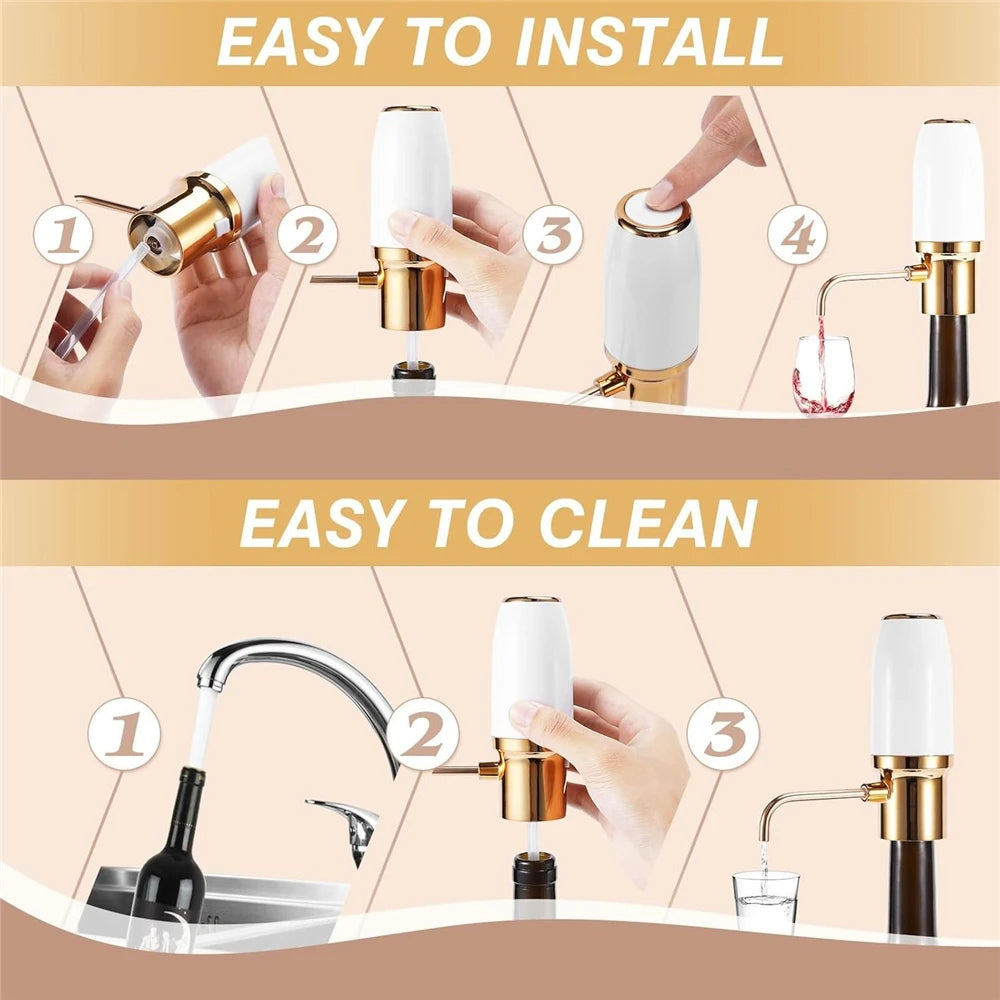 EASY TO INSTALL

1

2

3

4

EASY TO CLEAN

1

2

3