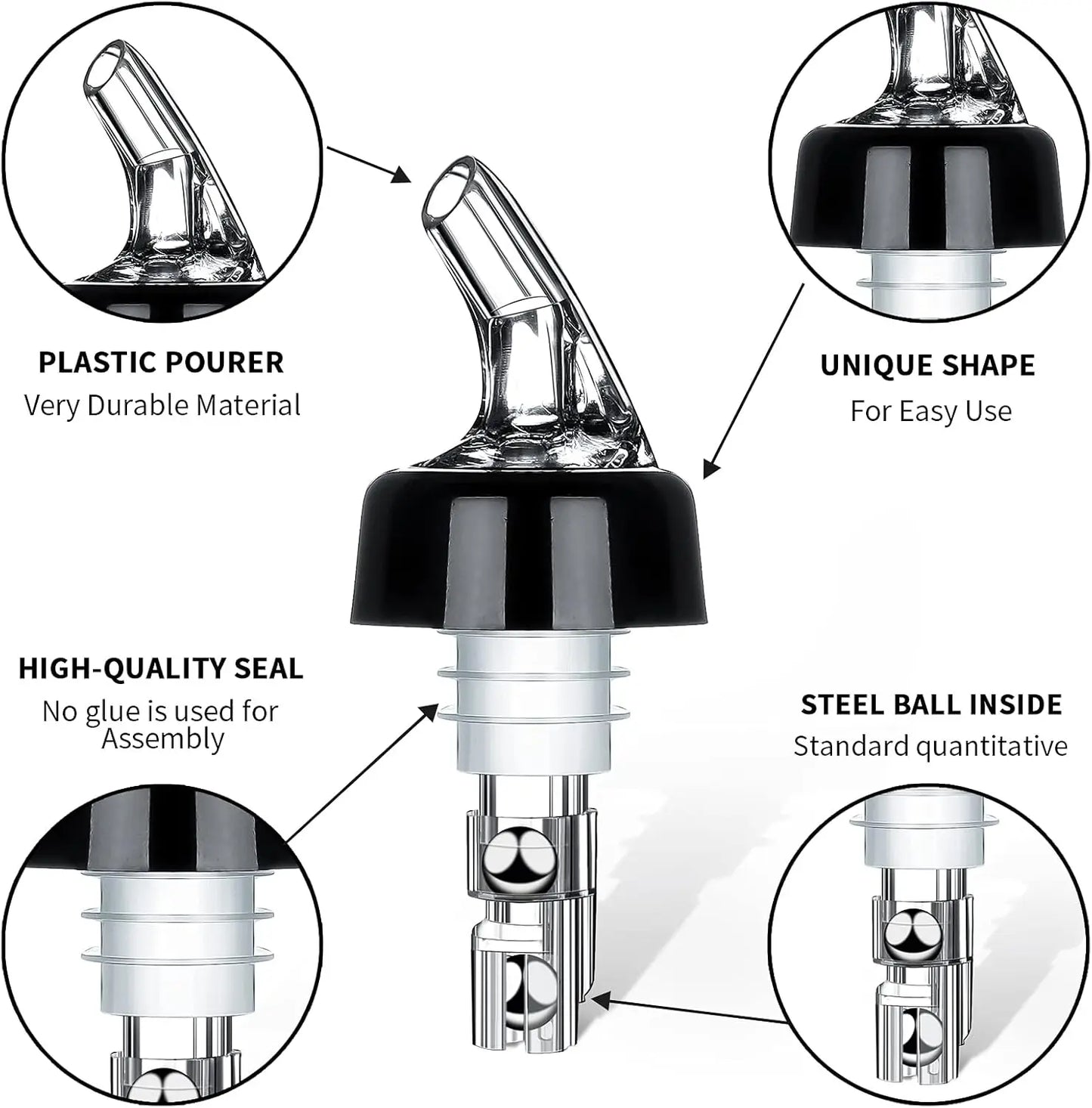 PLASTIC POURER
Very Durable Material

UNIQUE SHAPE
For Easy Use

HIGH-QUALITY SEAL
No glue is used for Assembly

STEEL BALL INSIDE
Standard quantitative