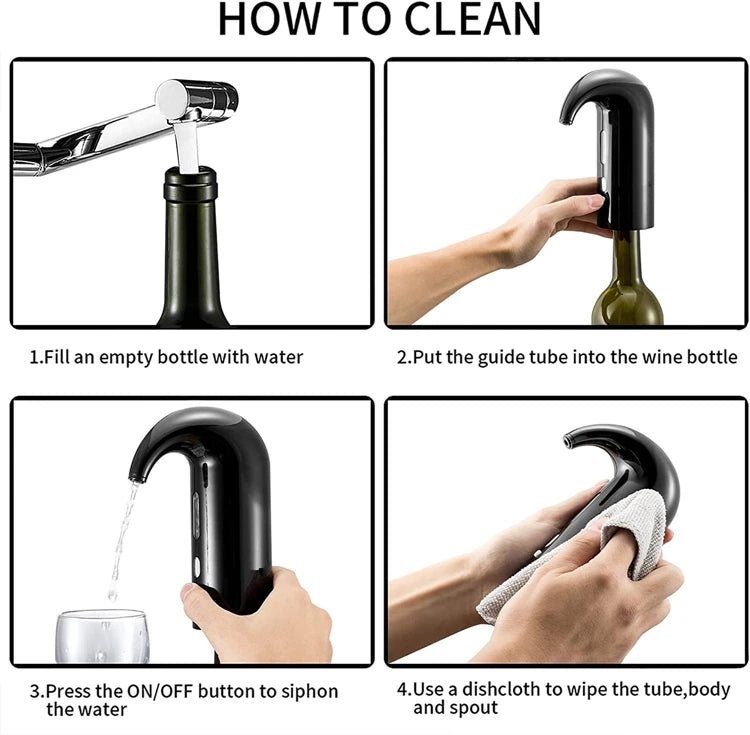 HOW TO CLEAN

1.Fill an empty bottle with water

2.Put the guide tube into the wine bottle

3.Press the ON/OFF button to siphon the water

4.Use a dishcloth to wipe the tube,body and spout