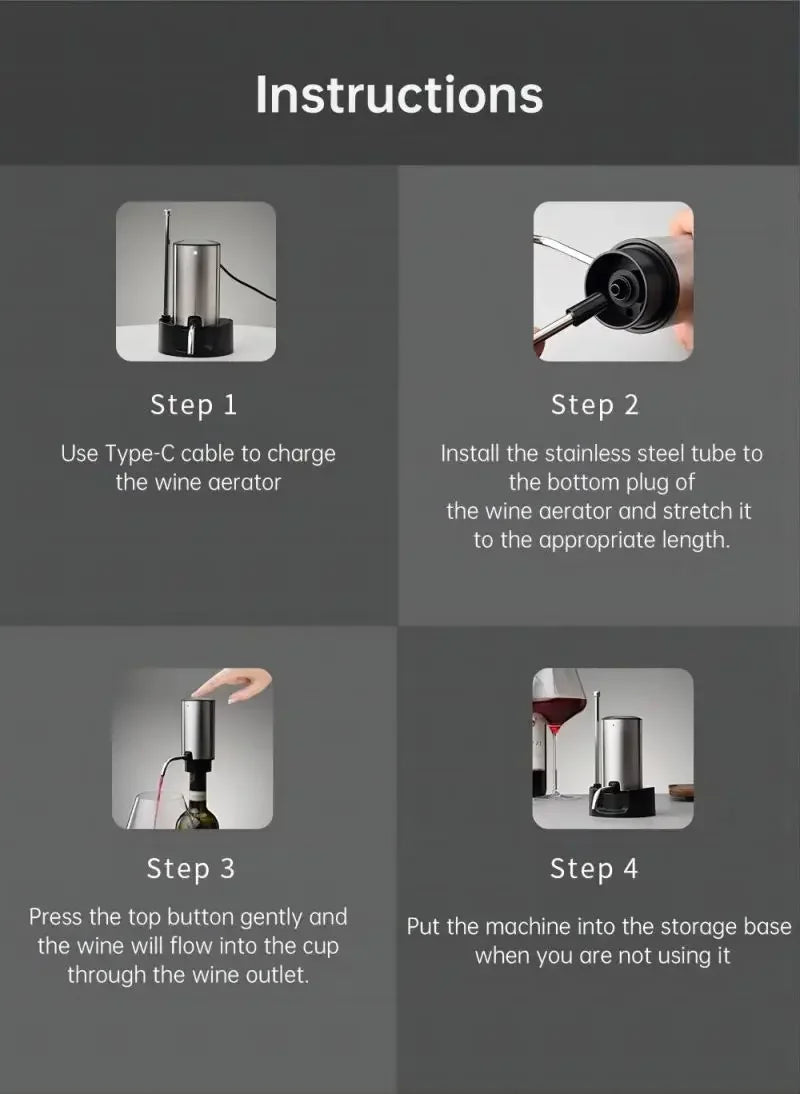 Instructions

Step 1

Use Type-C cable to charge the wine aerator

Step 2

Install the stainless steel tube to the bottom plug of the wine aerator and stretch it to the appropriate length.

Step 3

Press the top button gently and the wine will flow into the cup through the wine outlet.

Step 4

Put the machine into the storage base when you are not using it